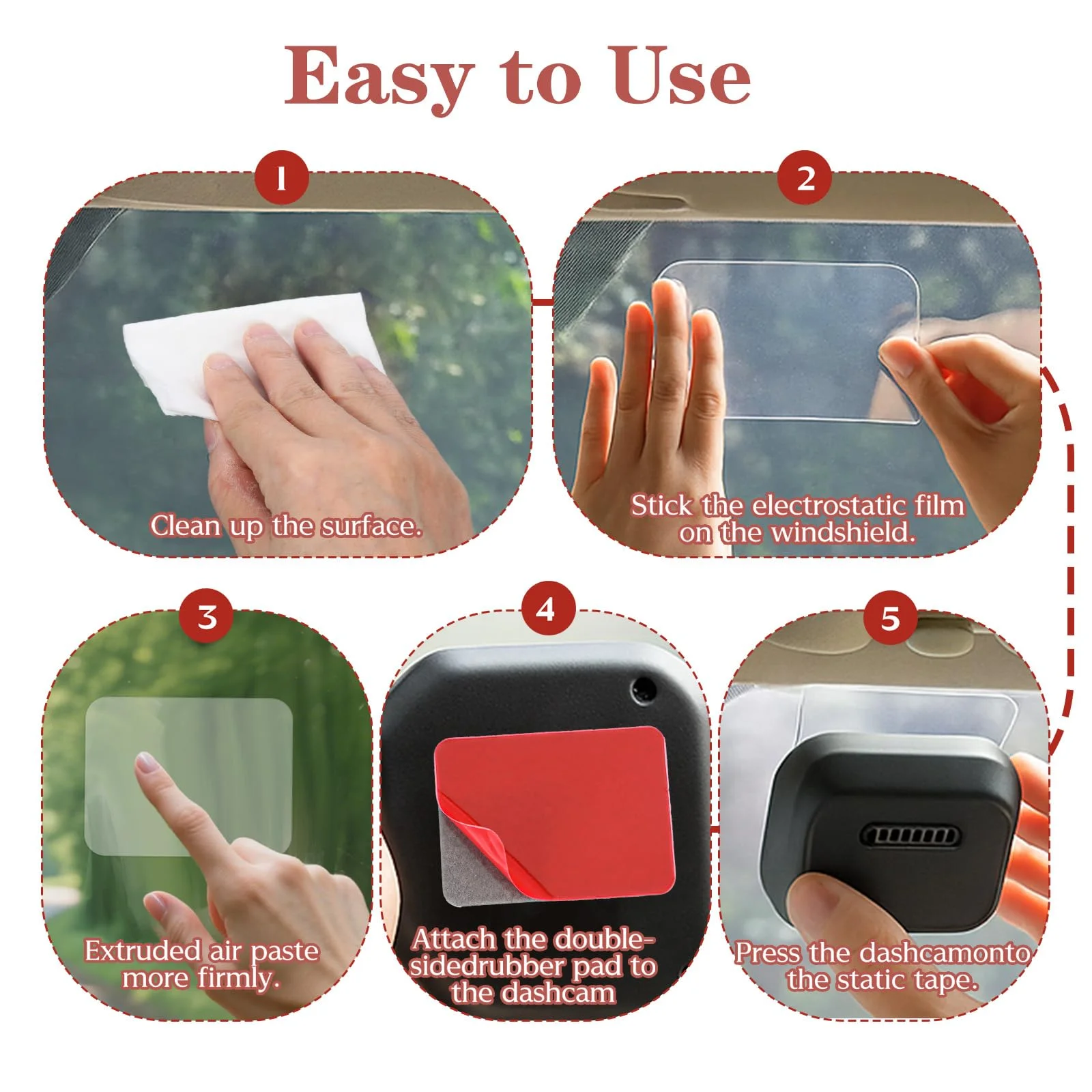 Easy to Use

1

Clean up the surface.

2

Stick the electrostatic film on the windshield.

3

Extruded air paste more firmly.

4

Attach the double-sidedrubber pad to the dashcam

5

Press the dashcamonto the static tape.