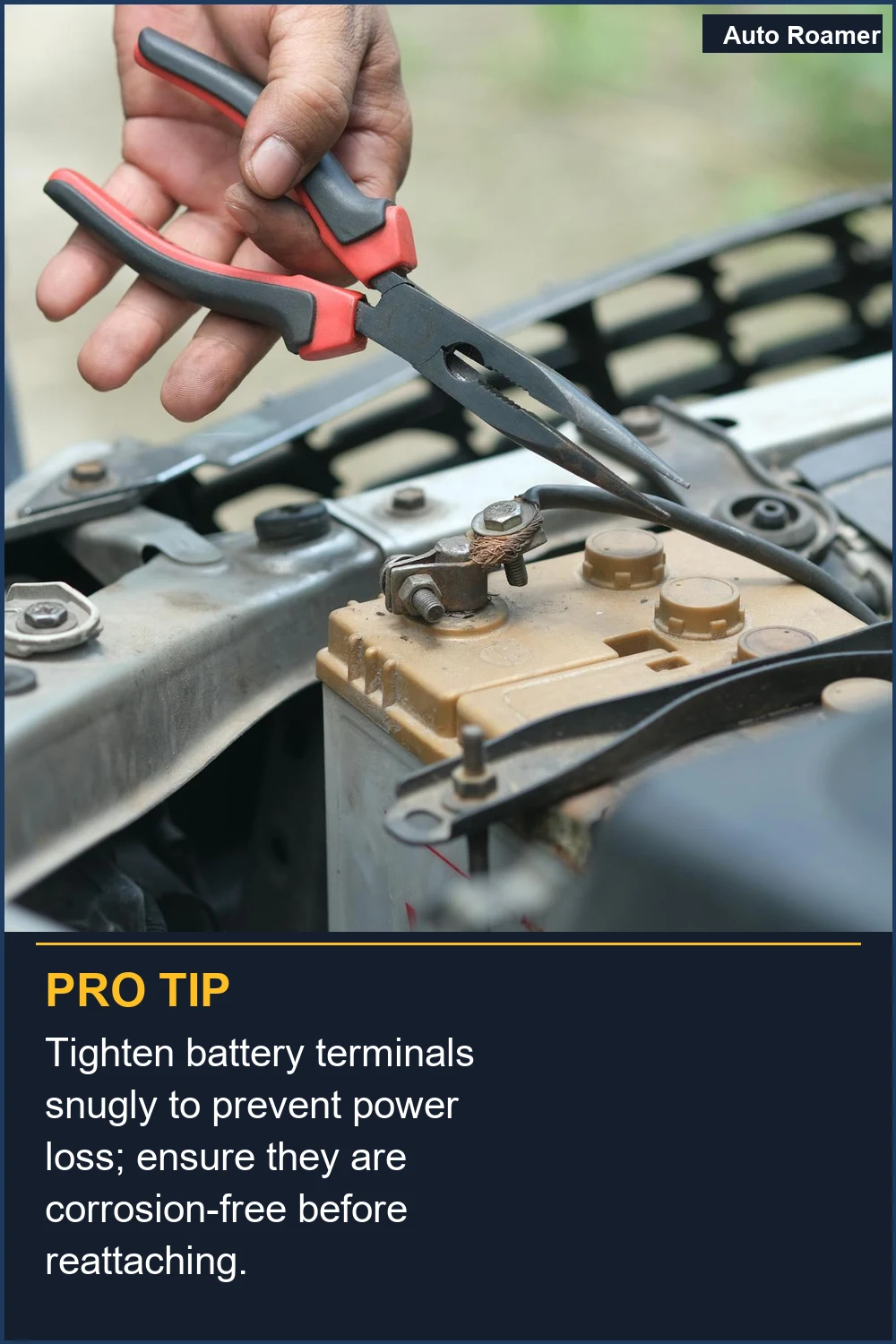 Auto Roamer

PRO TIP

Tighten battery terminals snugly to prevent power loss; ensure they are corrosion-free before reattaching.